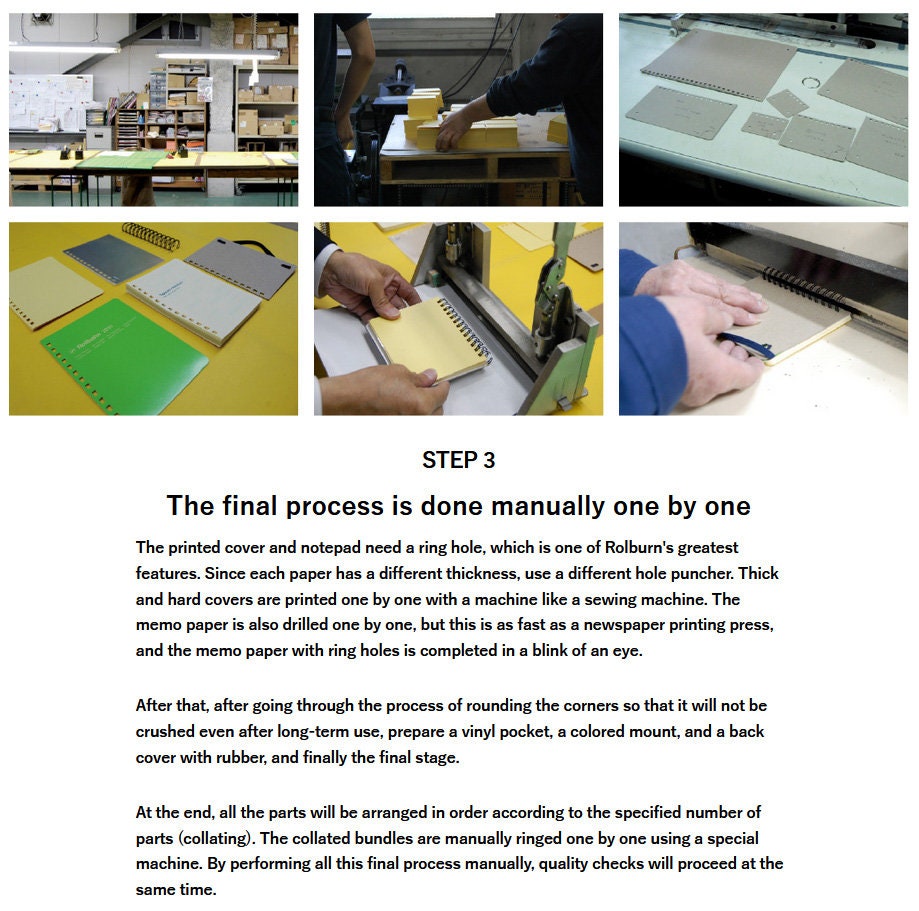 STEP 3

The final process is done manually one by one

The printed cover and notepad need a ring hole, which is one of Rolburn's greatest features. Since each paper has a different thickness, use a different hole puncher. Thick and hard covers are printed one by one with a machine like a sewing machine. The memo paper is also drilled one by one, but this is as fast as a newspaper printing press, and the memo paper with ring holes is completed in a blink of an eye.

After that, after going through the process of rounding the corners so that it will not be crushed even after long-term use, prepare a vinyl pocket, a colored mount, and a back cover with rubber, and finally the final stage.

At the end, all the parts will be arranged in order according to the specified number of parts (collating). The collated bundles are manually ringed one by one using a special machine. By performing all this final process manually, quality checks will proceed at the same time.