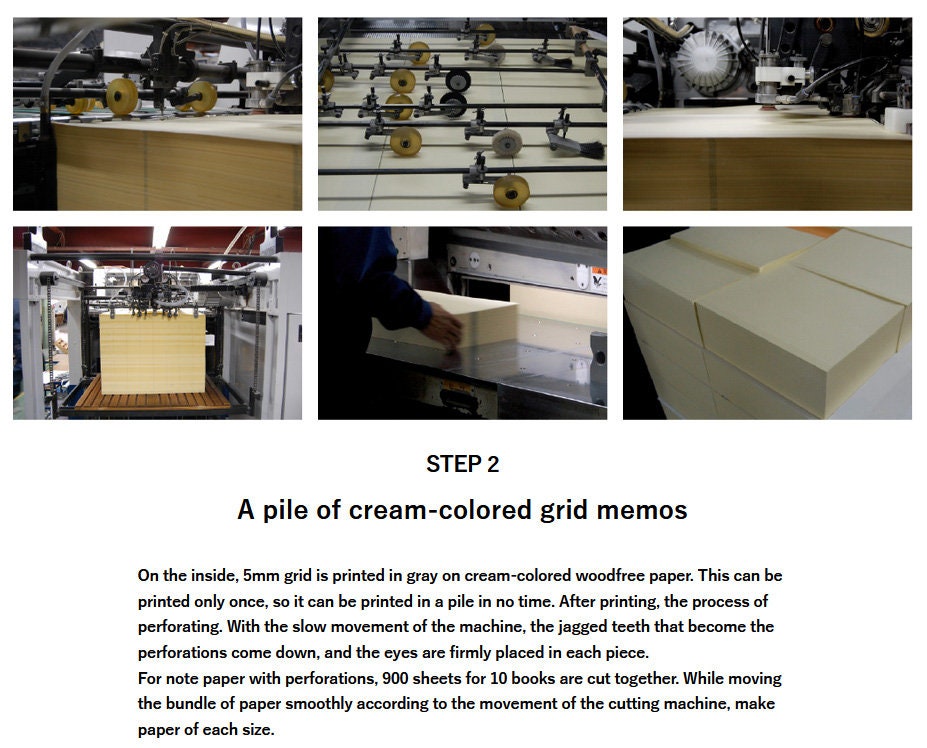 STEP 2

A pile of cream-colored grid memos

On the inside, 5mm grid is printed in gray on cream-colored woodfree paper. This can be printed only once, so it can be printed in a pile in no time. After printing, the process of perforating. With the slow movement of the machine, the jagged teeth that become the perforations come down, and the eyes are firmly placed in each piece.
For note paper with perforations, 900 sheets for 10 books are cut together. While moving the bundle of paper smoothly according to the movement of the cutting machine, make paper of each size.